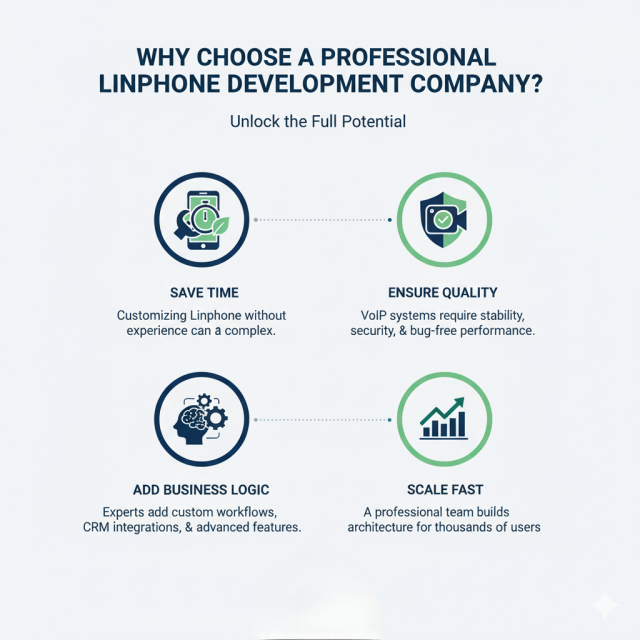 WHY CHOOSE A PROFESSIONAL LINPHONE DEVELOPMENT COMPANY?

Unlock the Full Potential

SAVE TIME

Customizing Linphone without experience can a complex.

ENSURE QUALITY

VoIP systems require stability, security, & bug-free performance.

ADD BUSINESS LOGIC

Experts add custom workflows, CRM integrations, & advanced features.

SCALE FAST

A professional team builds architecture for thousands of users