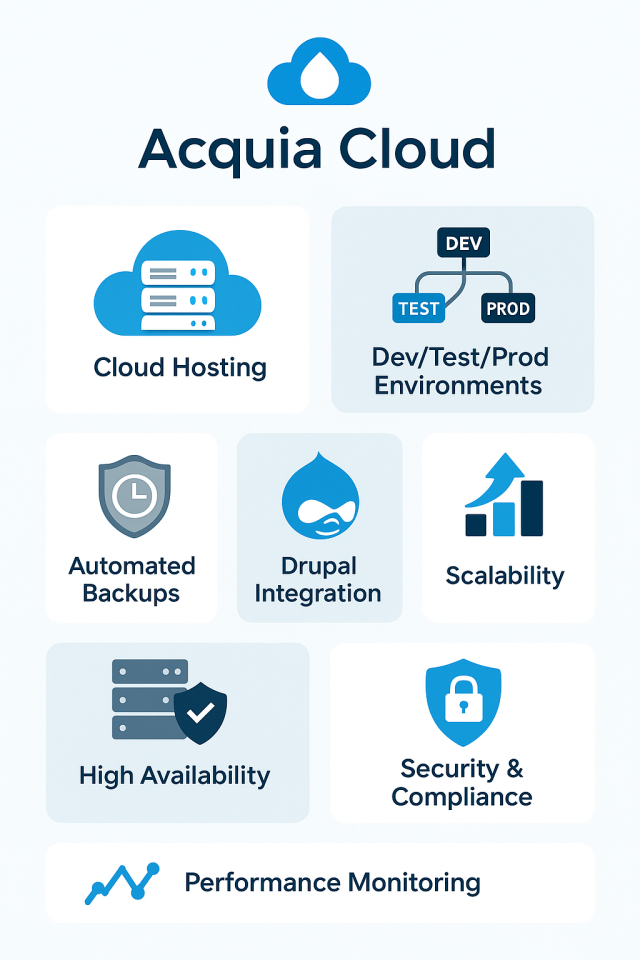 Acquia Cloud

Cloud Hosting

DEV
TEST
PROD
Dev/Test/Prod Environments

Automated Backups

Drupal Integration

Scalability

High Availability

Security & Compliance

Performance Monitoring